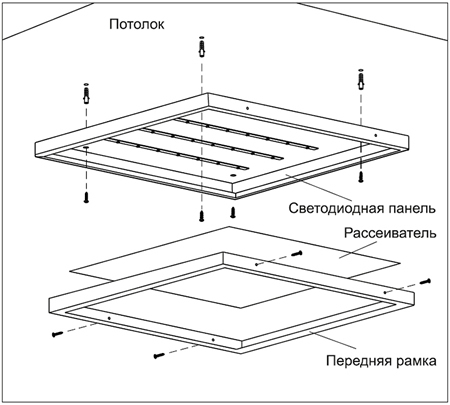 Потолок

Светодиодная панель

Рассеиватель

Передняя рамка