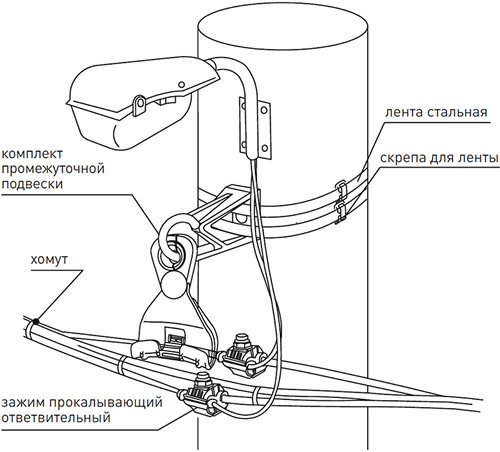 лента стальная

скрепа для ленты

комплект промежуточной подвески

хомут

зажим прокалывающий ответвительный