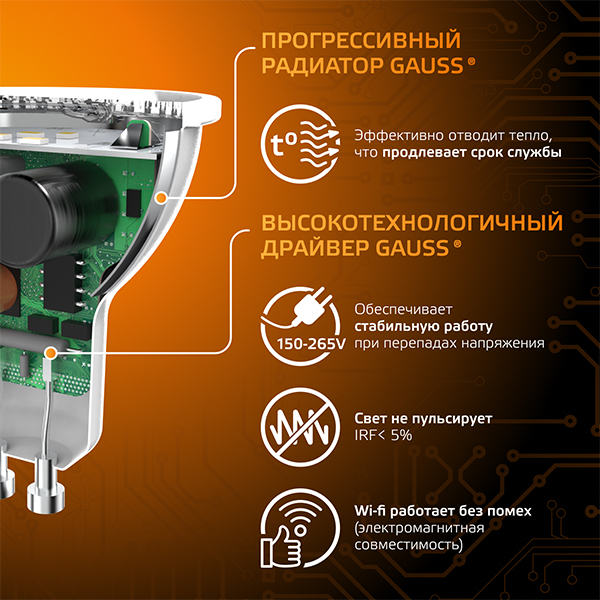 ПРОГРЕССИВНЫЙ РАДИАТОР GAUSS®

t°

Эффективно отводит тепло, что продлевает срок службы

ВЫСОКОТЕХНОЛОГИЧНЫЙ ДРАЙВЕР GAUSS®

150-265V

Обеспечивает стабильную работу при перепадах напряжения

Свет не пульсирует IRF< 5%

Wi-fi работает без помех (электромагнитная совместимость)