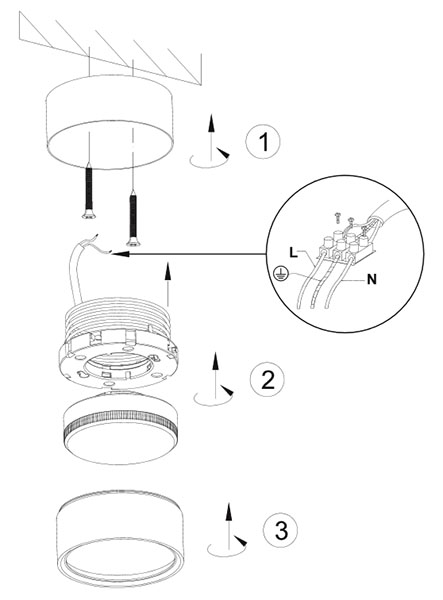 1

L

N

2

3